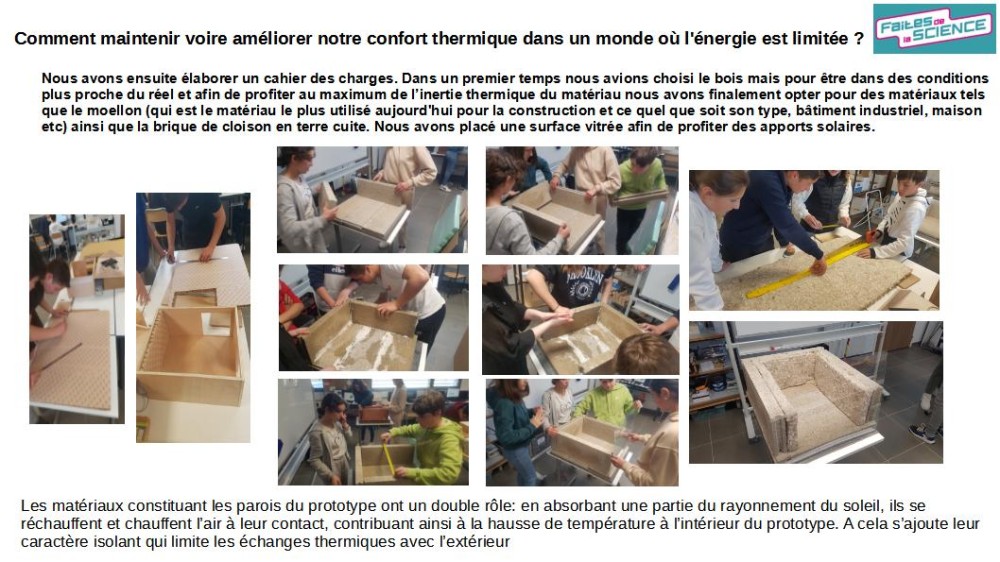 Comment maintenir voire améliorer notre confort thermique dans un monde où l'énergie est limitée ?

Faites de la SCIENCE

Nous avons ensuite élaborer un cahier des charges. Dans un premier temps nous avions choisi le bois mais pour être dans des conditions plus proche du réel et afin de profiter au maximum de l'inertie thermique du matériau nous avons finalement opter pour des matériaux tels que le moellon (qui est le matériau le plus utilisé aujourd'hui pour la construction et ce quel que soit son type, bâtiment industriel, maison etc) ainsi que la brique de cloison en terre cuite. Nous avons placé une surface vitrée afin de profiter des apports solaires.

Les matériaux constituant les parois du prototype ont un double rôle: en absorbant une partie du rayonnement du soleil, ils se réchauffent et chauffent l'air à leur contact, contribuant ainsi à la hausse de température à l'intérieur du prototype. A cela s'ajoute leur caractère isolant qui limite les échanges thermiques avec l'extérieur